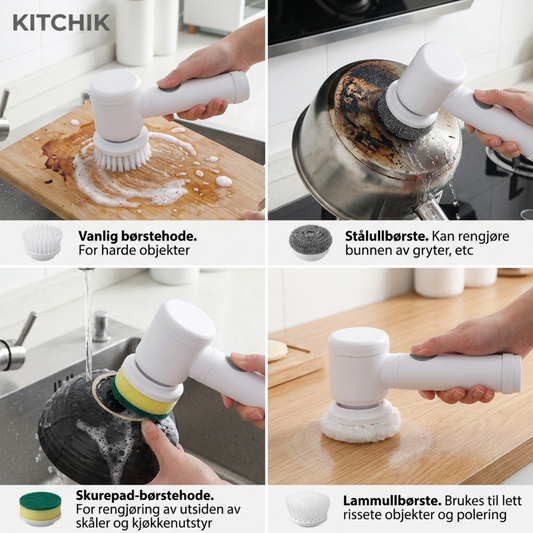 KITCHIK

Vanlig børstehode. For harde objekter

Stålullbørste. Kan rengjøre bunnen av gryter, etc

Skurepad-børstehode. For rengjøring av utsiden av skåler og kjøkkenutstyr

Lammullbørste. Brukes til lett rissete objekter og polering