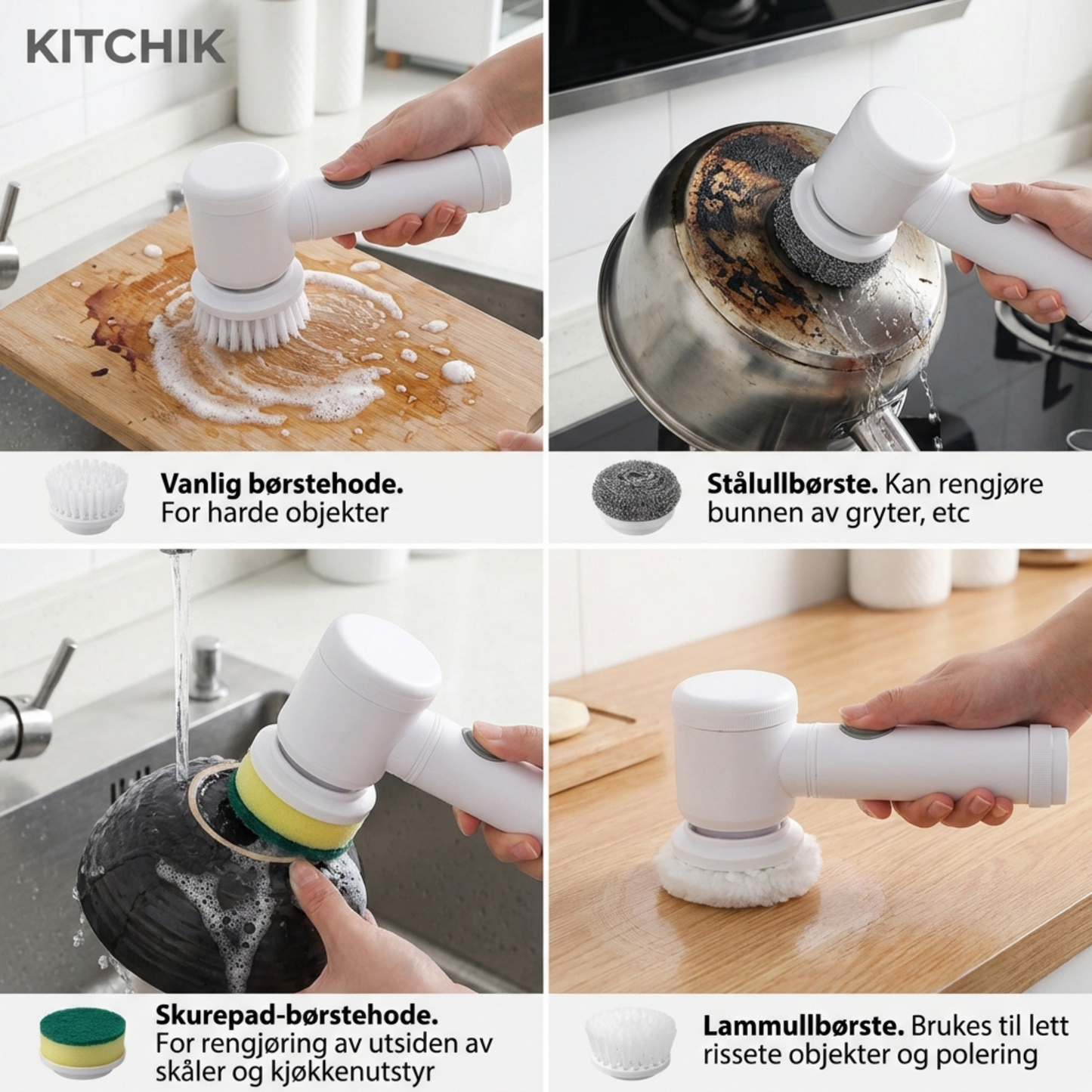 KITCHIK

Vanlig børstehode. For harde objekter

Stålullbørste. Kan rengjøre bunnen av gryter, etc

Skurepad-børstehode. For rengjøring av utsiden av skåler og kjøkkenutstyr

Lammullbørste. Brukes til lett rissete objekter og polering